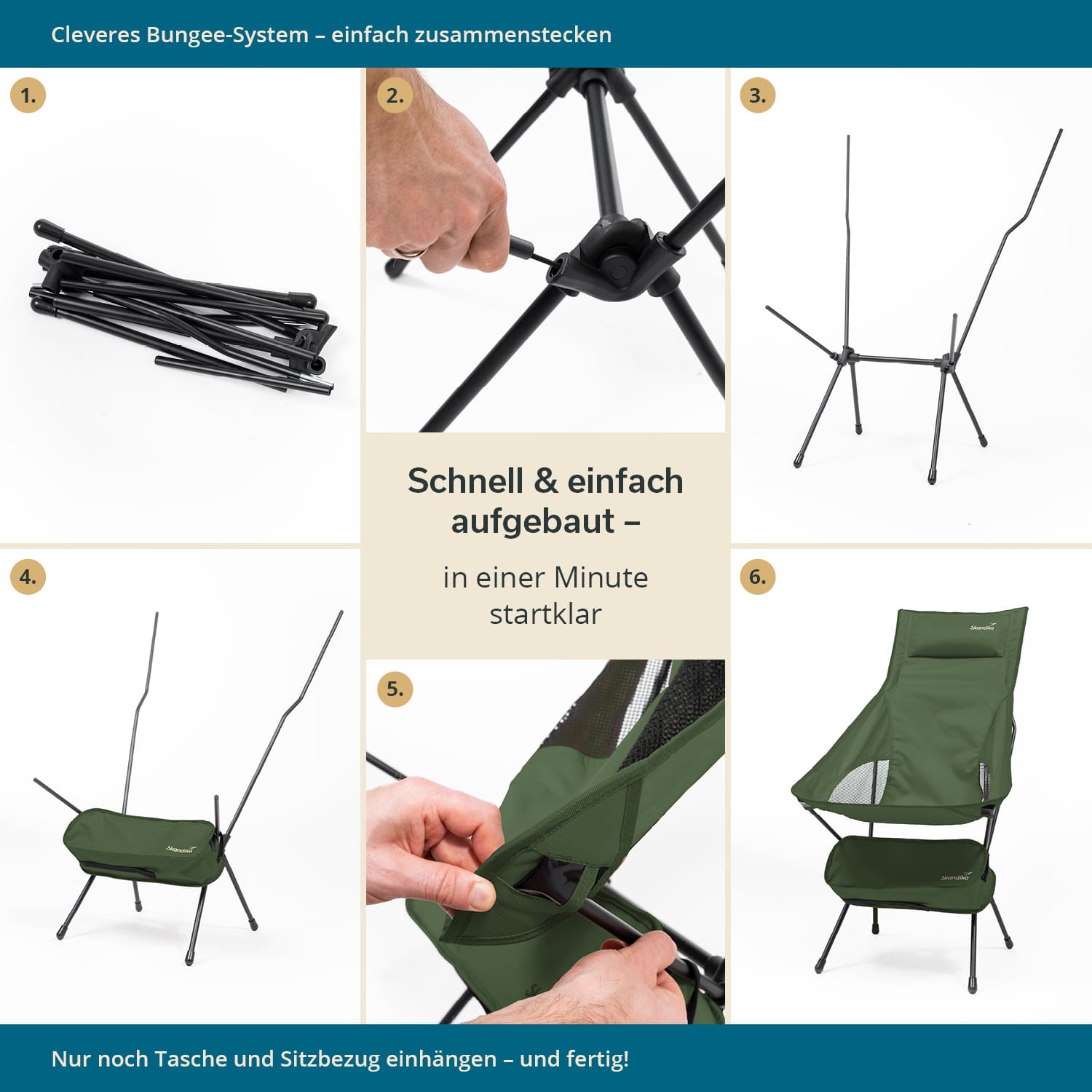 Cleveres Bungee-System – einfach zusammenstecken

1.

2.

3.

Schnell & einfach aufgebaut –

in einer Minute startklar

4.

Skandika

5.

6.

Skandika

Skandika

Nur noch Tasche und Sitzbezug einhängen – und fertig!